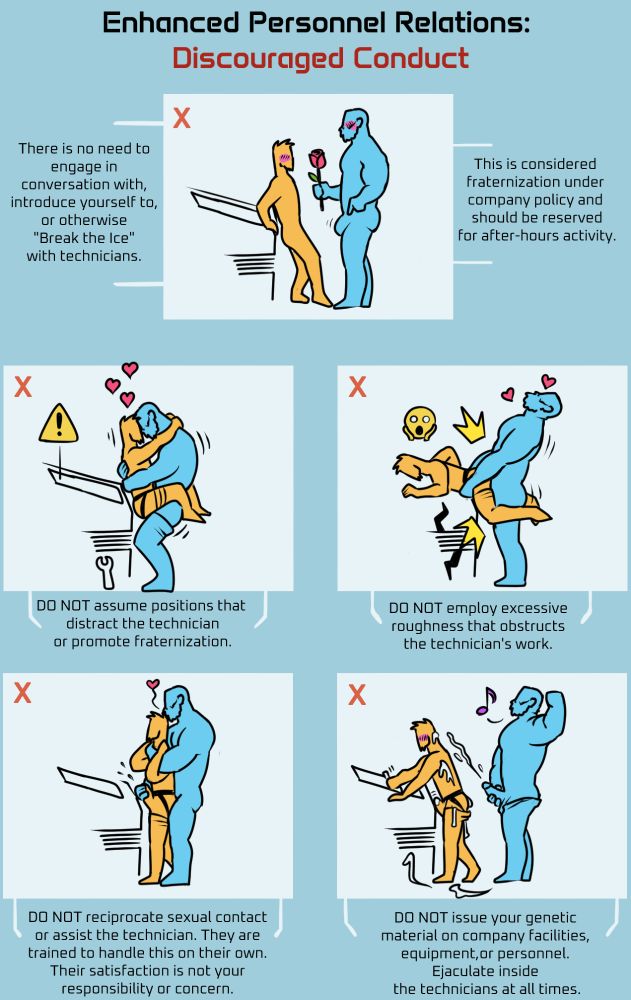 Enhanced Personnel Relations:
Discouraged Conduct

X

There is no need to engage in conversation with, introduce yourself to, or otherwise "Break the Ice" with technicians.

This is considered fraternization under company policy and should be reserved for after-hours activity.

X

DO NOT assume positions that distract the technician or promote fraternization.

X

DO NOT employ excessive roughness that obstructs the technician's work.

X

DO NOT reciprocate sexual contact or assist the technician. They are trained to handle this on their own. Their satisfaction is not your responsibility or concern.

X

DO NOT issue your genetic material on company facilities, equipment,or personnel. Ejaculate inside the technicians at all times.