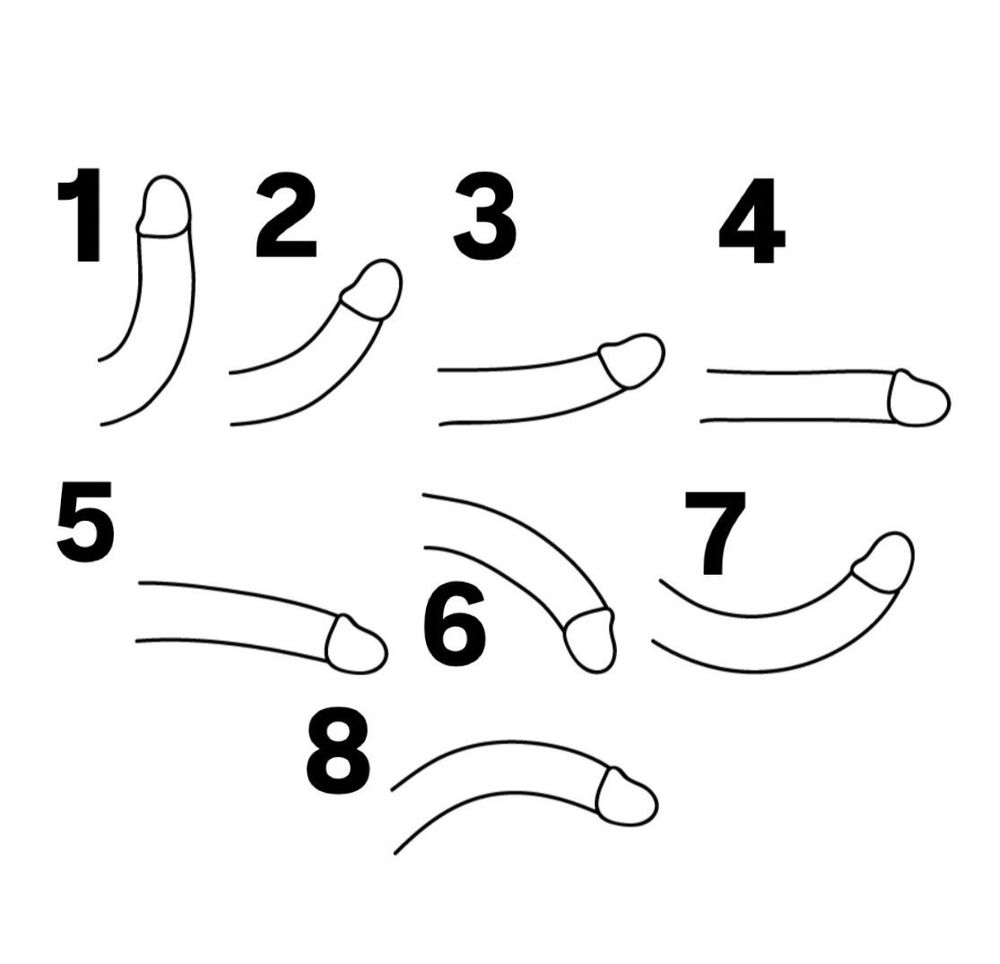 1 2 3 4

5 6 7

8