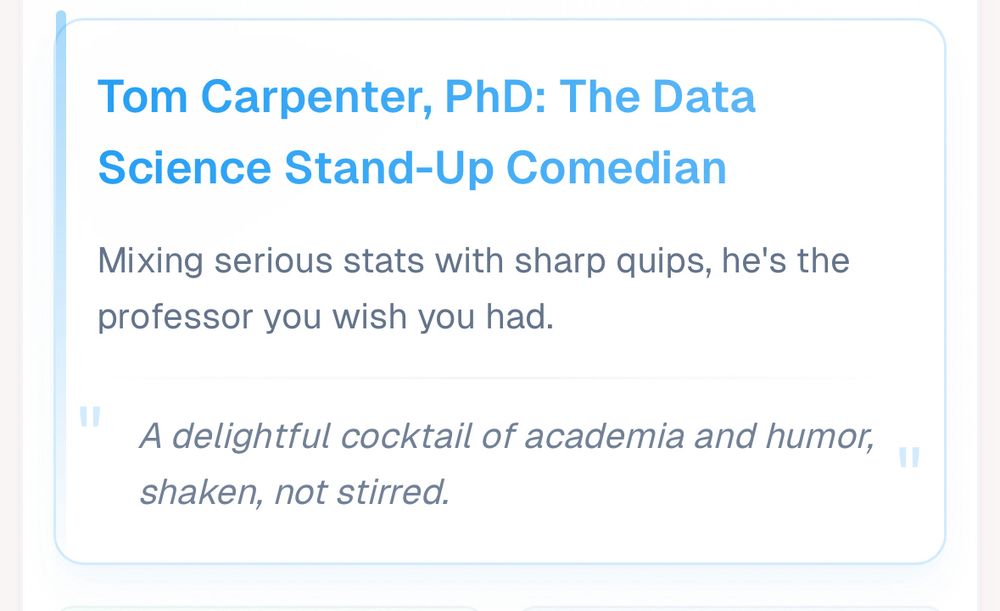 Tom Carpenter, PhD: The Data Science Stand-Up Comedian

Mixing serious stats with sharp quips, he's the professor you wish you had.

" A delightful cocktail of academia and humor, shaken, not stirred. "