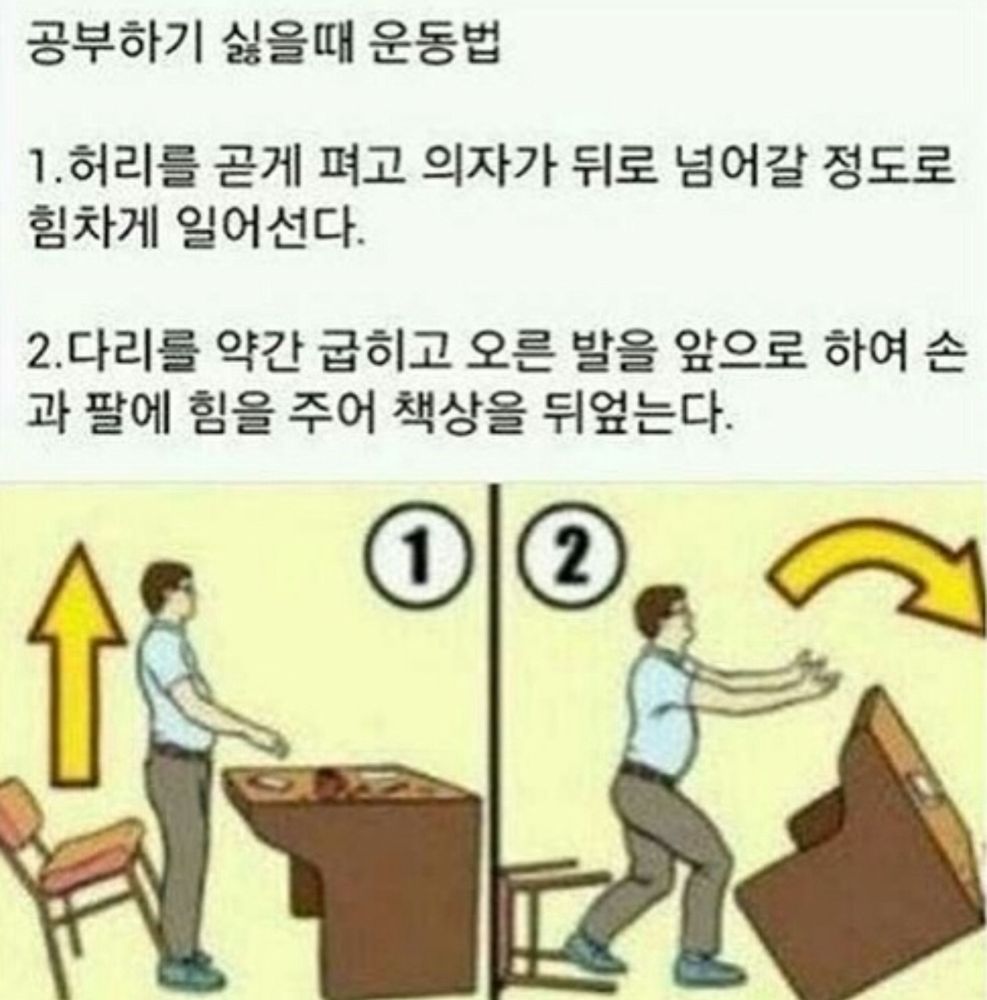 공부하기 싫을때 운동법

1.허리를 곧게 펴고 의자가 뒤로 넘어갈 정도로 힘차게 일어선다.

2.다리를 약간 굽히고 오른 발을 앞으로 하여 손과 팔에 힘을 주어 책상을 뒤엎는다.

1

2