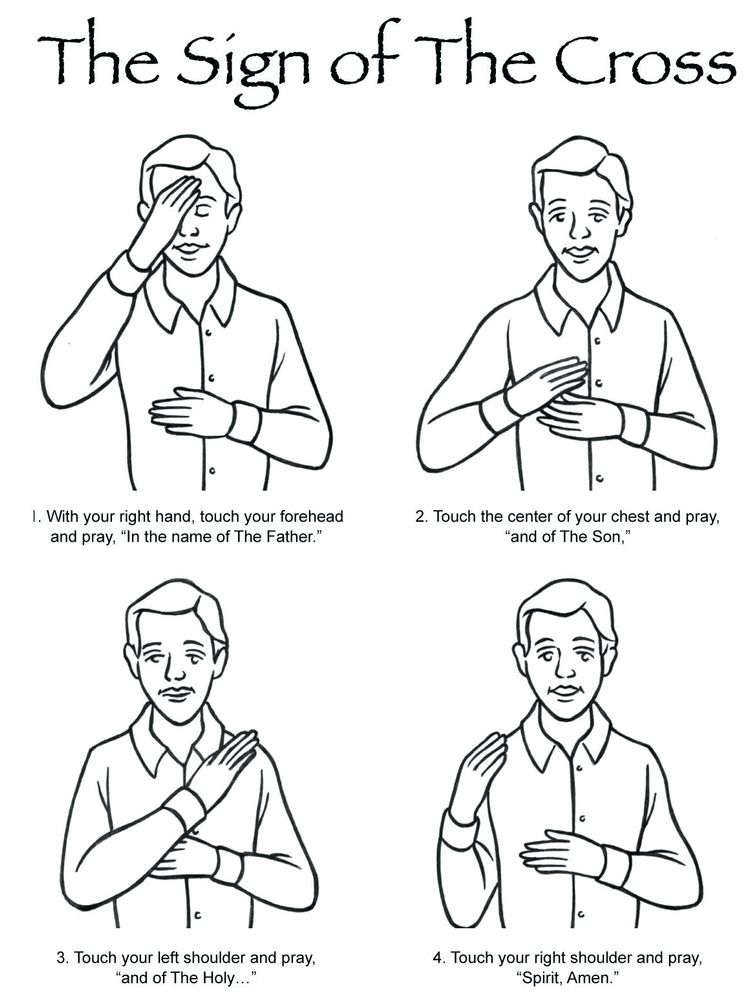 The Sign of The Cross

1. With your right hand, touch your forehead and pray, “In the name of The Father.”

2. Touch the center of your chest and pray, “and of The Son,”

3. Touch your left shoulder and pray, “and of The Holy…”

4. Touch your right shoulder and pray, “Spirit, Amen.”