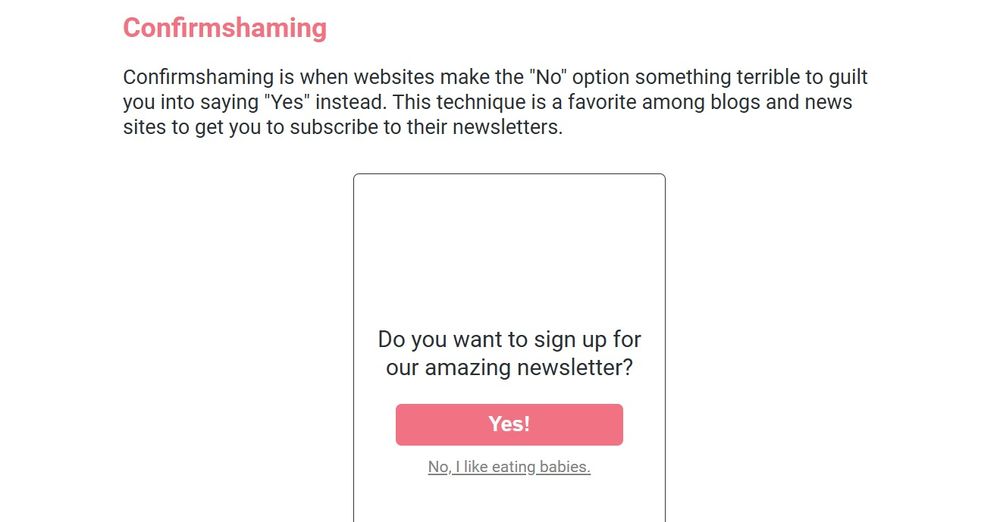 Confirmshaming

Confirmshaming is when websites make the "No" option something terrible to guilt you into saying "Yes" instead. This technique is a favorite among blogs and news sites to get you to subscribe to their newsletters.

Do you want to sign up for our amazing newsletter?

Yes!

No, I like eating babies.