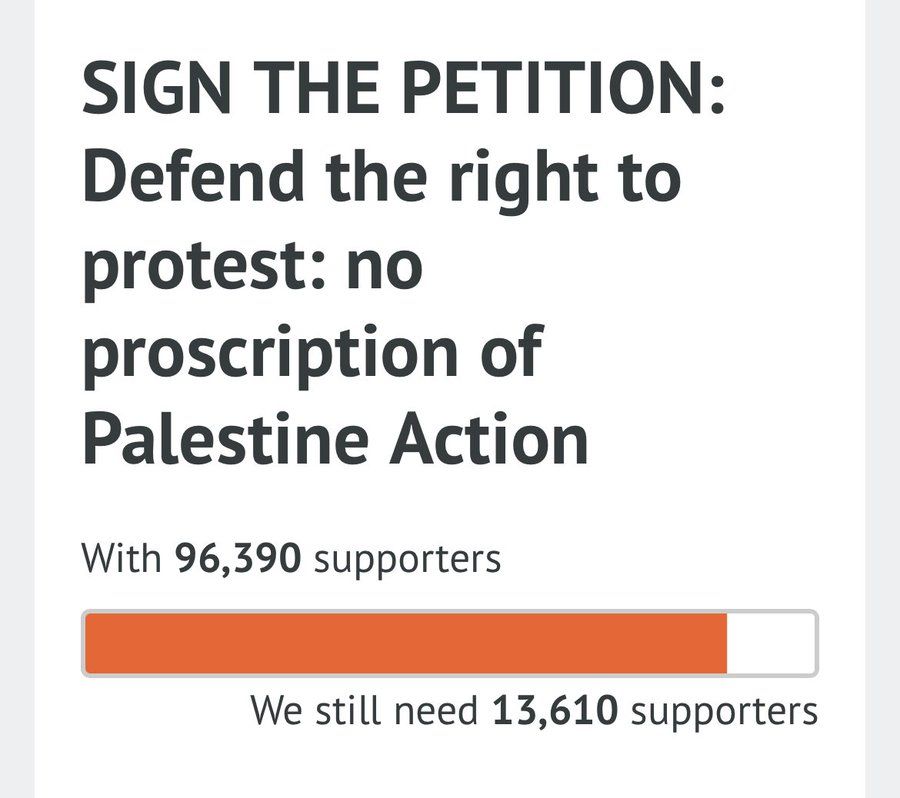 SIGN THE PETITION: Defend the right to protest: no proscription of Palestine Action

With 96,390 supporters

We still need 13,610 supporters