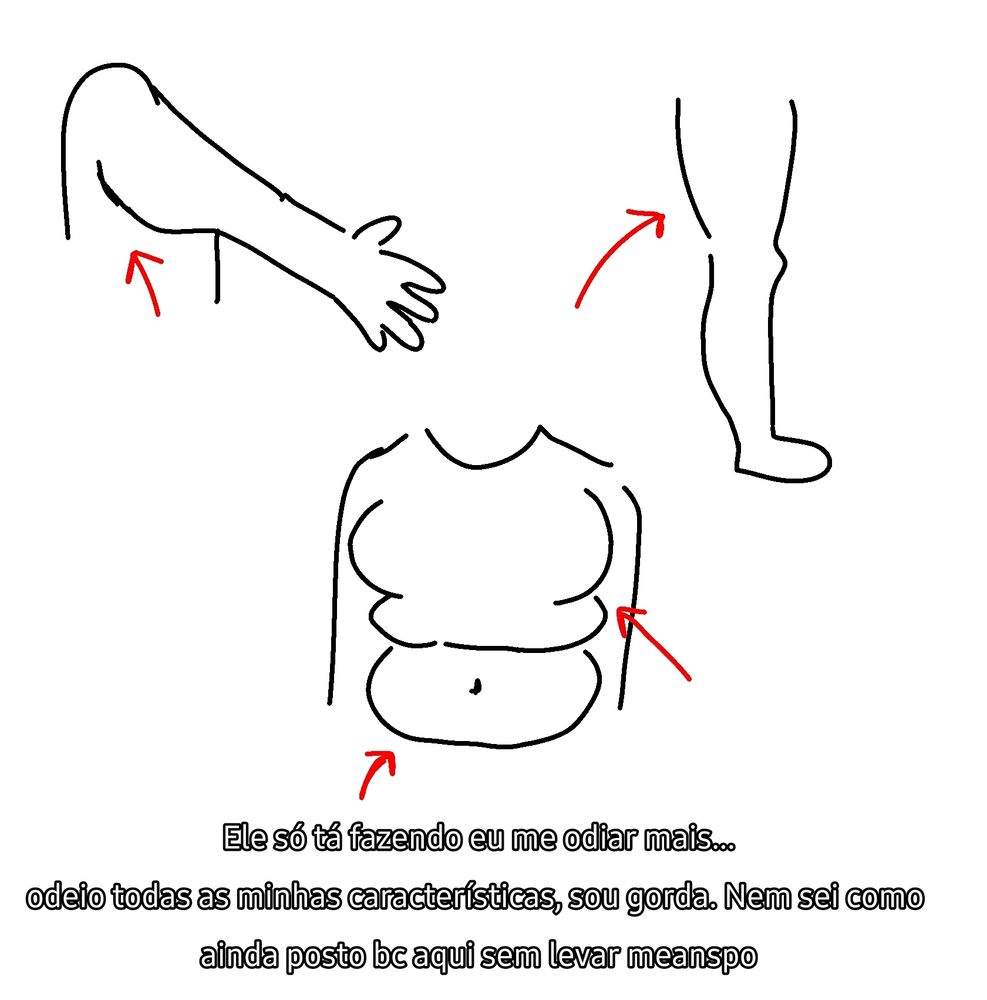 Ele só tá fazendo eu me odiar mais...
odeio todas as minhas características, sou gorda. Nem sei como ainda posto bc aqui sem levar meanspo