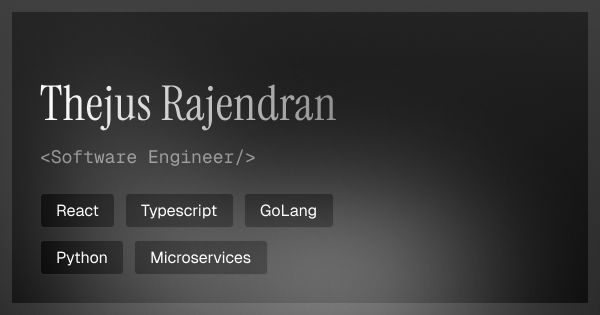 Thejus Rajendran

<Software Engineer/>

React Typescript GoLang

Python Microservices