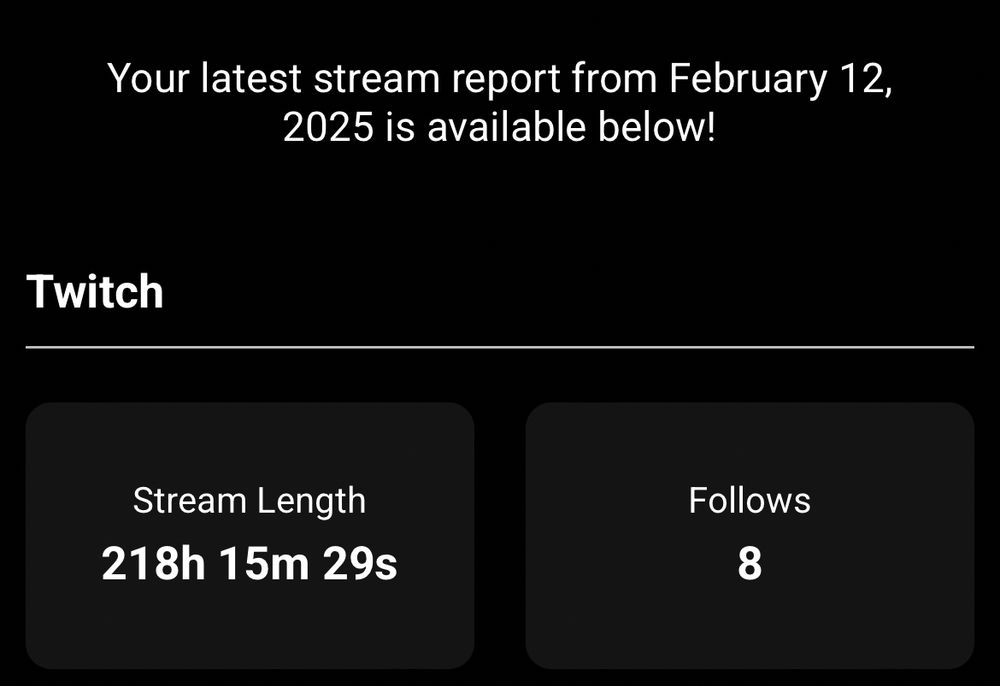 Your latest stream report from February 12, 2025 is available below!

Twitch

Stream Length
218h 15m 29s

Follows
8