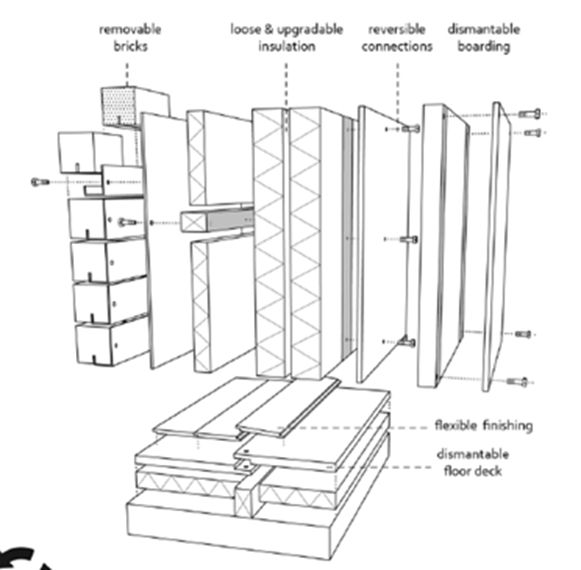 removable bricks

loose & upgradable insulation

reversible connections

dismantable boarding

flexible finishing

dismantable floor deck