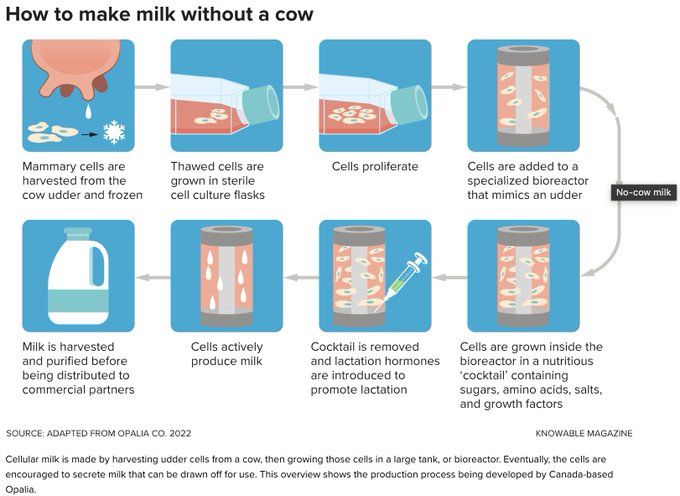 How to make milk without a cow

Mammary cells are harvested from the cow udder and frozen

Thawed cells are grown in sterile cell culture flasks

Cells proliferate

Cells are added to a specialized bioreactor that mimics an udder

No-cow milk

Cells are grown inside the bioreactor in a nutritious 'cocktail' containing sugars, amino acids, salts, and growth factors

Cocktail is removed and lactation hormones are introduced to promote lactation

Cells actively produce milk

Milk is harvested and purified before being distributed to commercial partners

SOURCE: ADAPTED FROM OPALIA CO. 2022

KNOWABLE MAGAZINE

Cellular milk is made by harvesting udder cells from a cow, then growing those cells in a large tank, or bioreactor. Eventually, the cells are encouraged to secrete milk that can be drawn off for use. This overview shows the production process being developed by Canada-based Opalia.