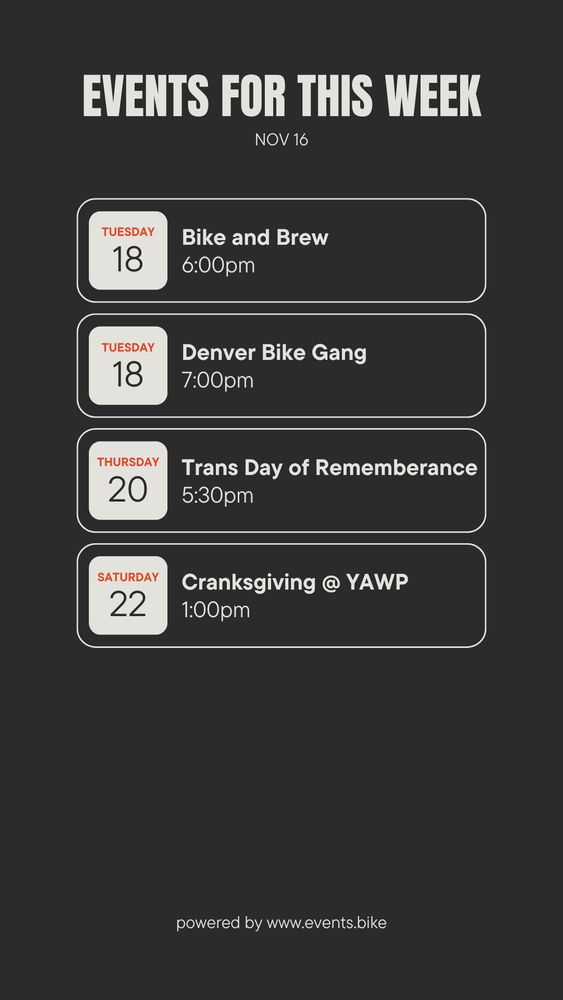 EVENTS FOR THIS WEEK
NOV 16

TUESDAY
18
Bike and Brew
6:00pm

TUESDAY
18
Denver Bike Gang
7:00pm

THURSDAY
20
Trans Day of Rememberance
5:30pm

SATURDAY
22
Cranksgiving @ YAWP
1:00pm

powered by www.events.bike