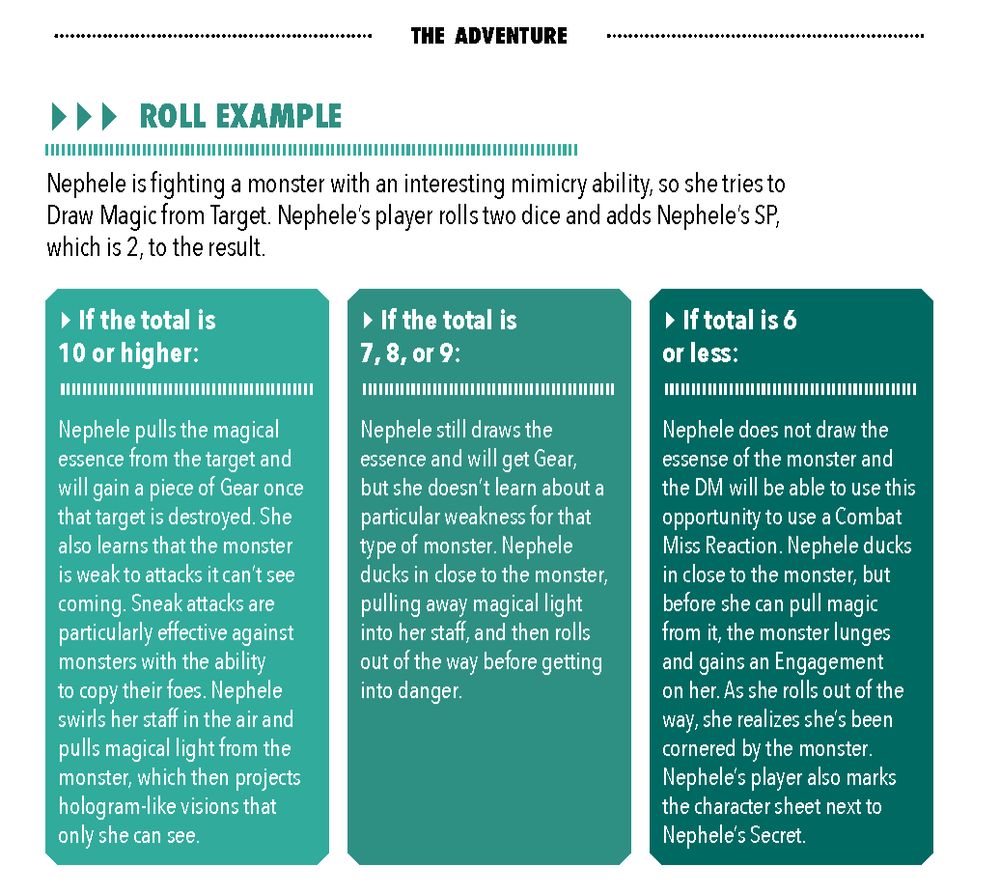 THE ADVENTURE

ROLL EXAMPLE

Nephele is fighting a monster with an interesting mimicry ability, so she tries to Draw Magic from Target. Nephele's player rolls two dice and adds Nephele's SP, which is 2, to the result.

If the total is 10 or higher:

Nephele pulls the magical essence from the target and will gain a piece of Gear once that target is destroyed. She also learns that the monster is weak to attacks it can't see coming. Sneak attacks are particularly effective against monsters with the ability to copy their foes. Nephele swirls her staff in the air and pulls magical light from the monster, which then projects hologram-like visions that only she can see.

If the total is 7, 8, or 9:

Nephele still draws the essence and will get Gear, but she doesn't learn about a particular weakness for that type of monster. Nephele ducks in close to the monster, pulling away magical light into her staff, and then rolls out of the way before getting into danger.

If total is 6 or less:

Nephele does not draw the essense of the monster and the DM will be able to use this opportunity to use a Combat Miss Reaction. Nephele ducks in close to the monster, but before she can pull magic from it, the monster lunges and gains an Engagement on her. As she rolls out of the way, she realizes she's been cornered by the monster. Nephele's player also marks the character sheet next to Nephele's Secret.