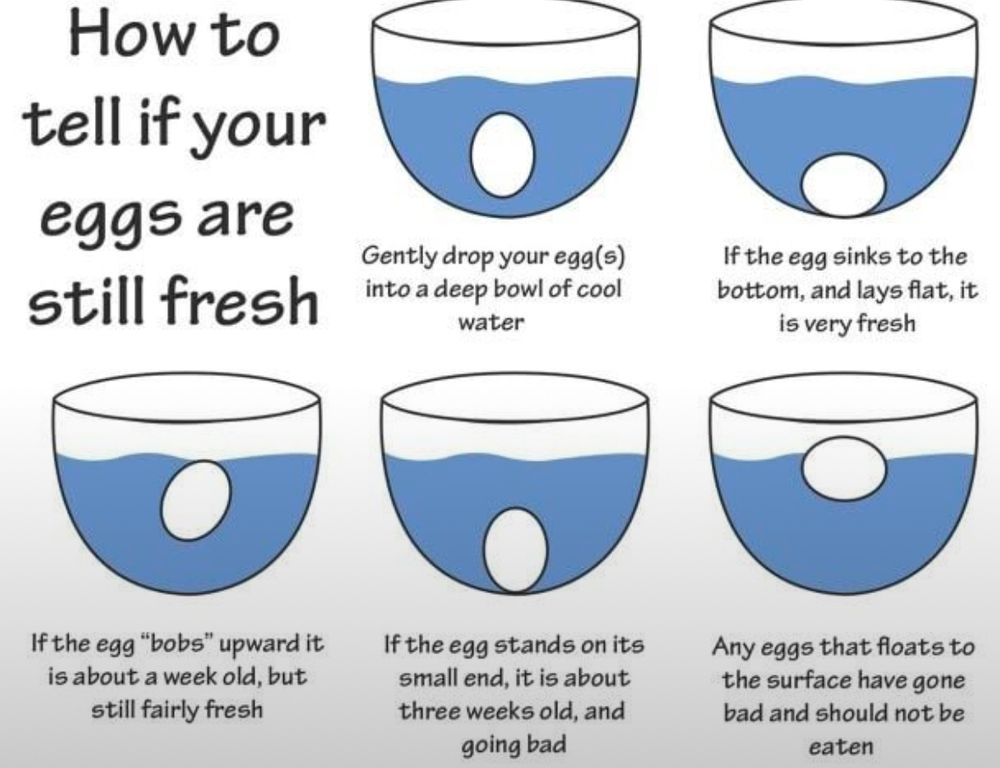 How to tell if your eggs are still fresh

Gently drop your egg(s) into a deep bowl of cool water

If the egg sinks to the bottom, and lays flat, it is very fresh

If the egg "bobs" upward it is about a week old, but still fairly fresh

If the egg stands on its small end, it is about three weeks old, and going bad

Any eggs that floats to the surface have gone bad and should not be eaten