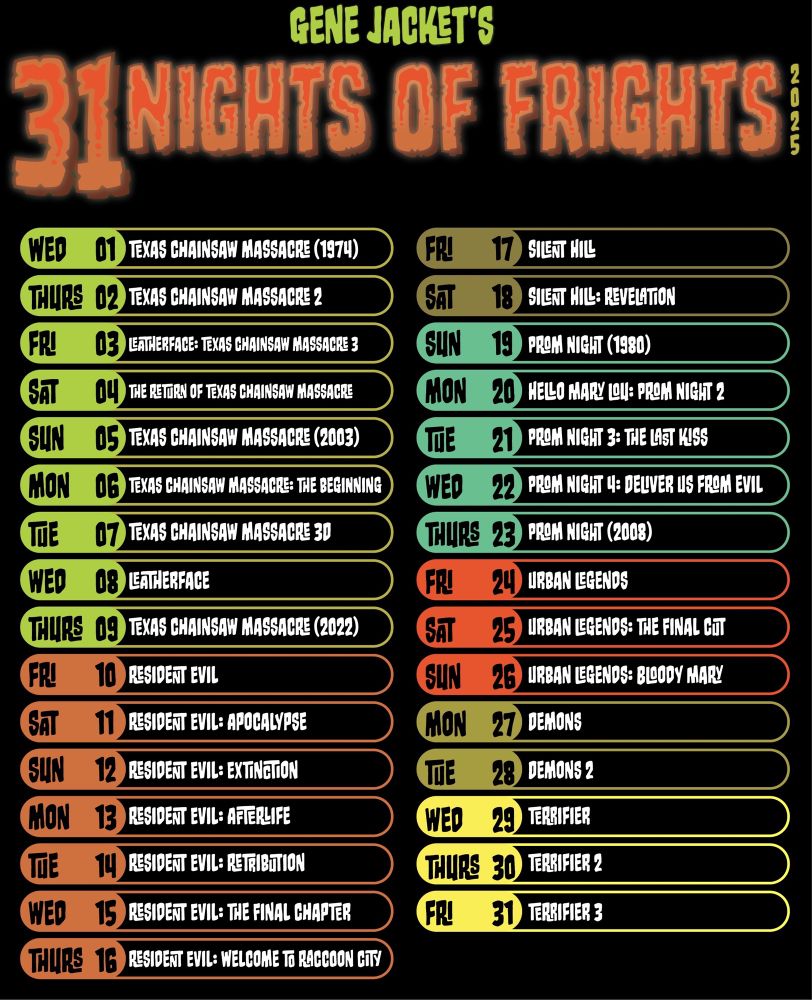 GENE JACKET'S

31 NIGHTS OF FRIGHTS

2025

WED 01 TEXAS CHAINSAW MASSACRE (1974)
THURS 02 TEXAS CHAINSAW MASSACRE 2
FRI 03 LEATHERFACE: TEXAS CHAINSAW MASSACRE 3
SAT 04 THE RETURN OF TEXAS CHAINSAW MASSACRE
SUN 05 TEXAS CHAINSAW MASSACRE (2003)
MON 06 TEXAS CHAINSAW MASSACRE: THE BEGINNING
TUE 07 TEXAS CHAINSAW MASSACRE 3D
WED 08 LEATHERFACE
THURS 09 TEXAS CHAINSAW MASSACRE (2022)
FRI 10 RESIDENT EVIL
SAT 11 RESIDENT EVIL: APOCALYPSE
SUN 12 RESIDENT EVIL: EXTINCTION
MON 13 RESIDENT EVIL: AFTERLIFE
TUE 14 RESIDENT EVIL: RETRIBUTION
WED 15 RESIDENT EVIL: THE FINAL CHAPTER
THURS 16 RESIDENT EVIL: WELCOME TO RACCOON CITY

FRI 17 SILENT HILL
SAT 18 SILENT HILL: REVELATION
SUN 19 PROM NIGHT (1980)
MON 20 HELLO MARY LOU: PROM NIGHT 2
TUE 21 PROM NIGHT 3: THE LAST KISS
WED 22 PROM NIGHT 4: DELIVER US FROM EVIL
THURS 23 PROM NIGHT (2008)
FRI 24 URBAN LEGENDS
SAT 25 URBAN LEGENDS: THE FINAL CUT
SUN 26 URBAN LEGENDS: BLOODY MARY
MON 27 DEMONS
TUE 28 DEMONS 2
WED 29 TERRIFIER
THURS 30 TERRIFIER 2
FRI 31 TERRIFIER 3