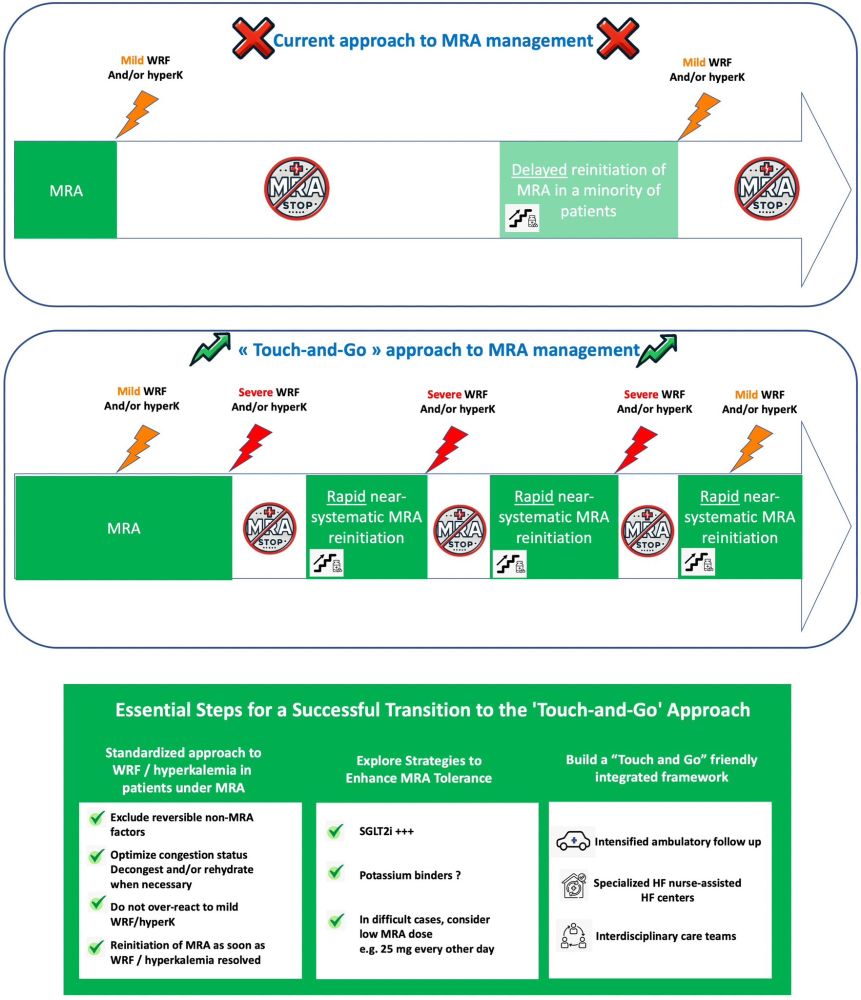 Current approach to MRA management

Mild WRF And/or hyperK

Mild WRF And/or hyperK

MRA

MRA STOP

Delayed reinitiation of MRA in a minority of patients

MRA STOP

« Touch-and-Go » approach to MRA management

Mild WRF And/or hyperK

Severe WRF And/or hyperK

Severe WRF And/or hyperK

Severe WRF And/or hyperK

Mild WRF And/or hyperK

MRA

MRA STOP

Rapid near-systematic MRA reinitiation

MRA STOP

Rapid near-systematic MRA reinitiation

MRA STOP

Rapid near-systematic MRA reinitiation

Essential Steps for a Successful Transition to the 'Touch-and-Go' Approach

Standardized approach to WRF / hyperkalemia in patients under MRA

Exclude reversible non-MRA factors

Optimize congestion status Decongest and/or rehydrate when necessary

Do not over-react to mild WRF/hyperK

Reinitiation of MRA as soon as WRF / hyperkalemia resolved

Explore Strategies to Enhance MRA Tolerance

SGLT2i +++

Potassium binders ?

In difficult cases, consider low MRA dose e.g. 25 mg every other day

Build a "Touch and Go" friendly integrated framework

Intensified ambulatory follow up

Specialized HF nurse-assisted HF centers

Interdisciplinary care teams