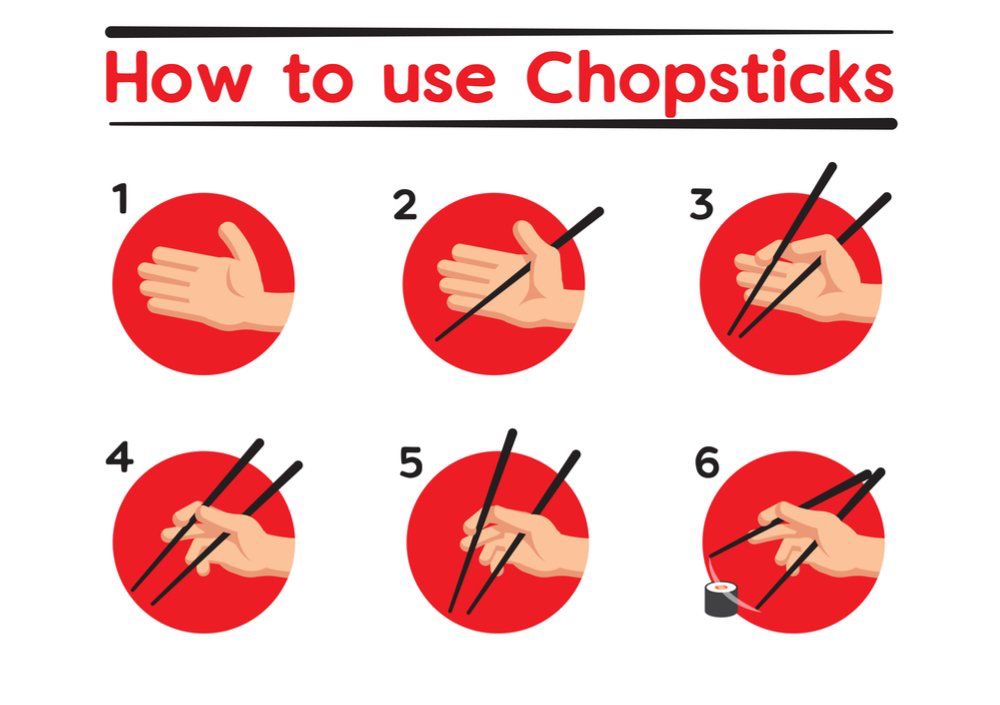 How to use Chopsticks

1

2

3

4

5

6