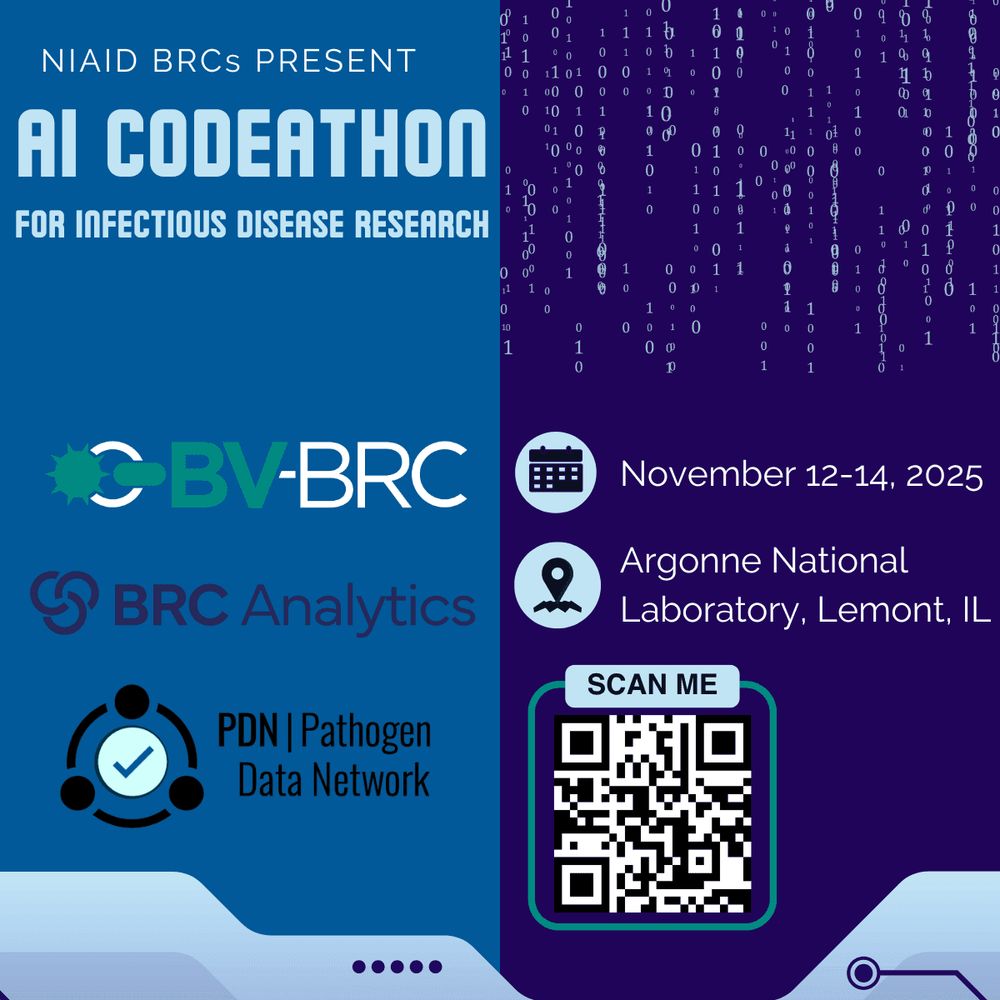 NIAID BRCs PRESENT

AI CODEATHON

FOR INFECTIOUS DISEASE RESEARCH

BV-BRC

BRC Analytics

PDN | Pathogen Data Network

November 12-14, 2025

Argonne National Laboratory, Lemont, IL

SCAN ME