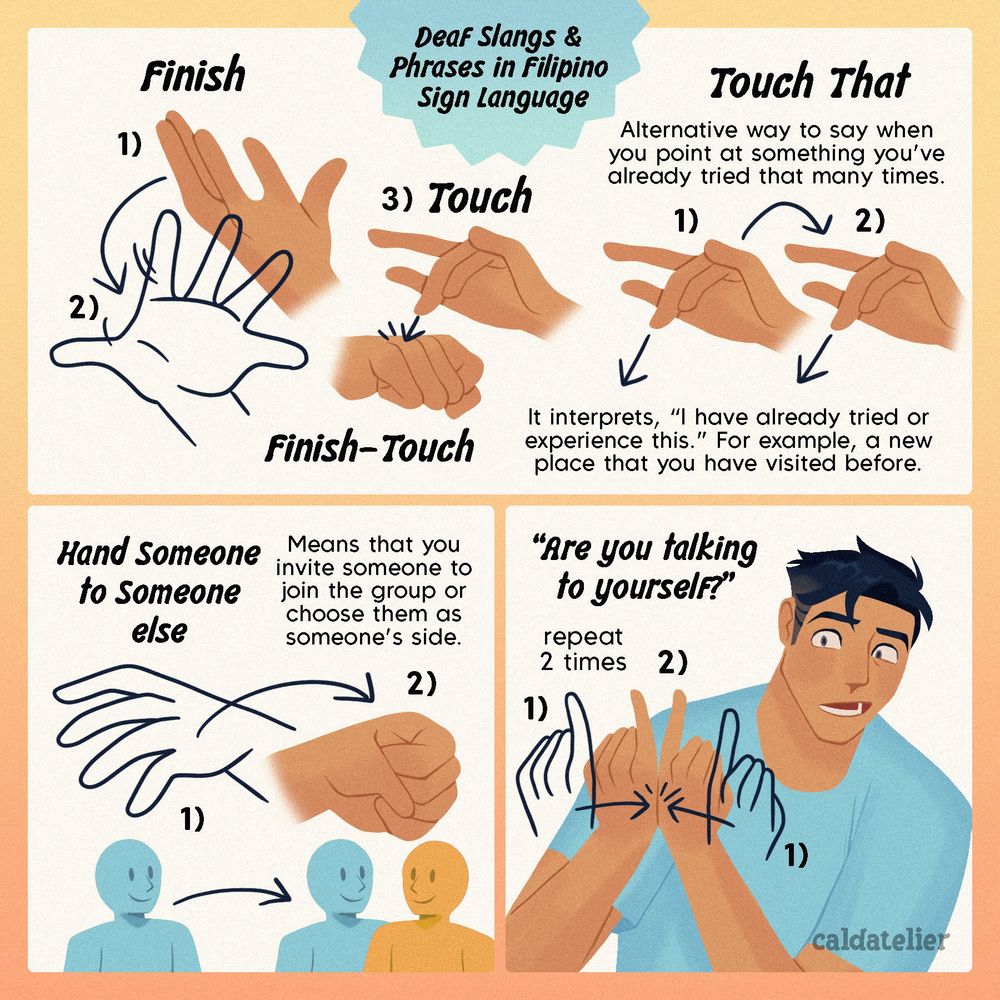 Deaf Slangs & Phrases in Filipino Sign Language

Finish

1)

2)

3) Touch

Finish-Touch

Touch That

Alternative way to say when you point at something you've already tried that many times.

1)

2)

It interprets, "I have already tried or experience this." For example, a new place that you have visited before.

Hand Someone to Someone else

Means that you invite someone to join the group or choose them as someone's side.

2)

1)

"Are you talking to yourself?"

repeat 2 times

2)

1)

1)

caldatelier