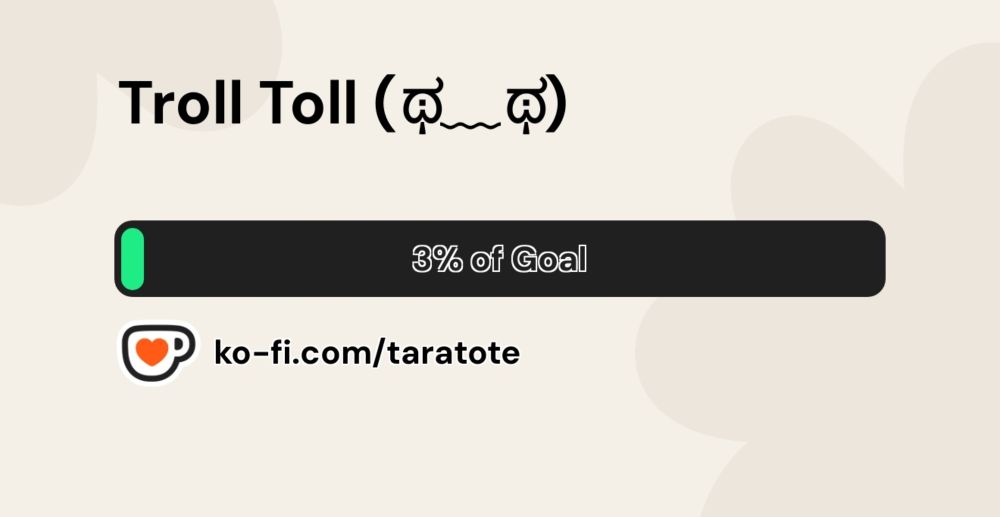 Troll Toll (ಥ﹏ಥ)

3% of Goal

ko-fi.com/taratote