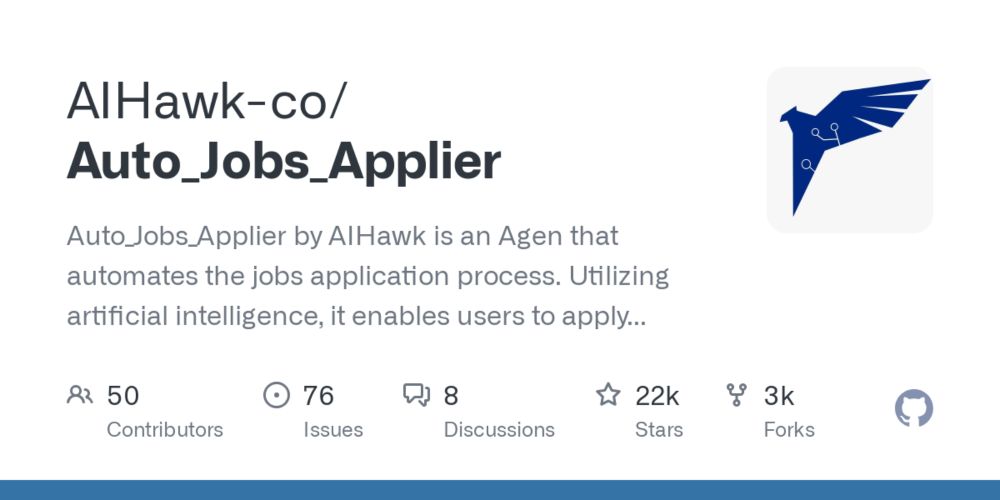 AIHawk-co/
Auto_Jobs_Applier

Auto_Jobs_Applier by AIHawk is an Agen that automates the jobs application process. Utilizing artificial intelligence, it enables users to apply...

50
Contributors

76
Issues

8
Discussions

22k
Stars

3k
Forks