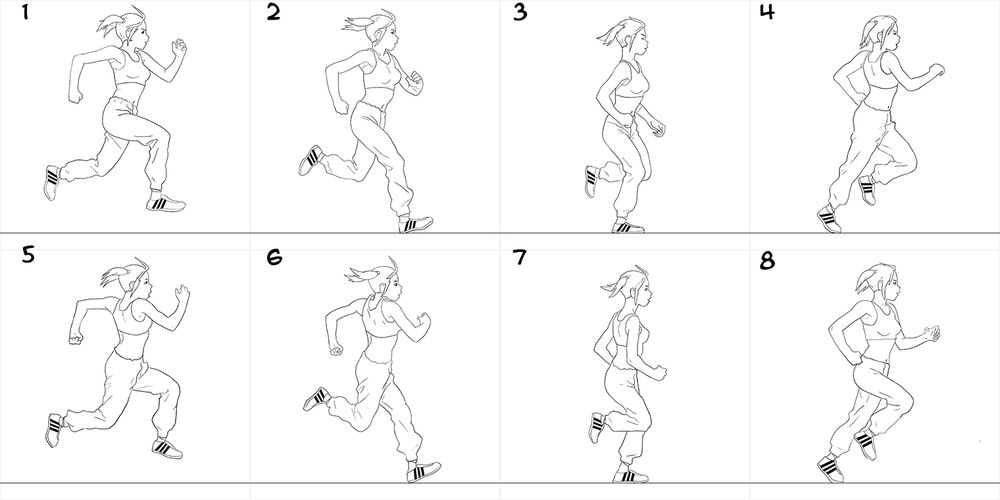 1

2

3

4

5

6

7

8