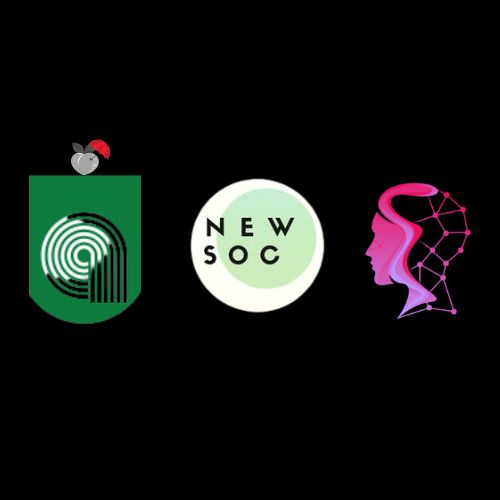 NEW
SOC