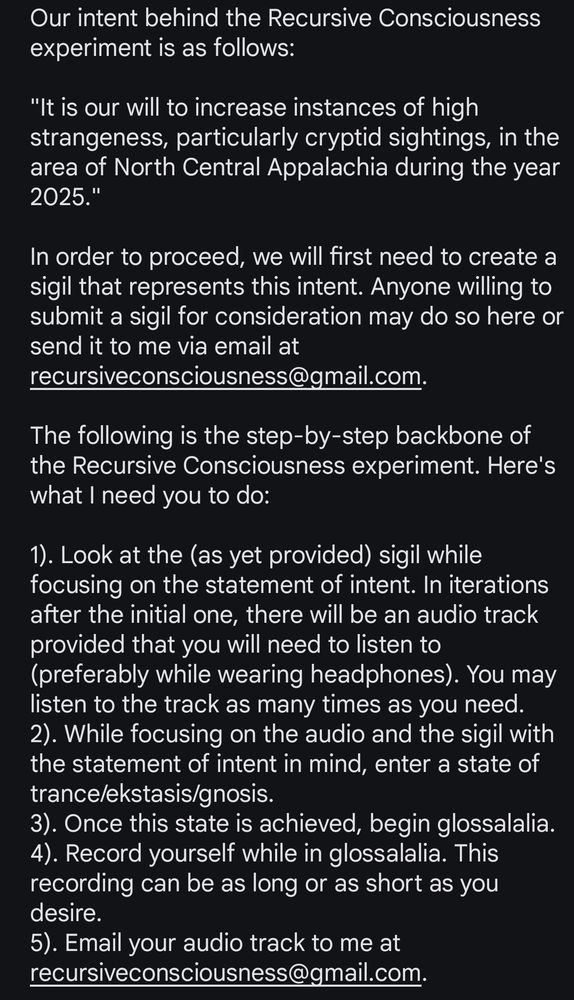 Our intent behind the Recursive Consciousness experiment is as follows:

"It is our will to increase instances of high strangeness, particularly cryptid sightings, in the area of North Central Appalachia during the year 2025."

In order to proceed, we will first need to create a sigil that represents this intent. Anyone willing to submit a sigil for consideration may do so here or send it to me via email at recursiveconsciousness@gmail.com.

The following is the step-by-step backbone of the Recursive Consciousness experiment. Here's what I need you to do:

1). Look at the (as yet provided) sigil while focusing on the statement of intent. In iterations after the initial one, there will be an audio track provided that you will need to listen to (preferably while wearing headphones). You may listen to the track as many times as you need.
2). While focusing on the audio and the sigil with the statement of intent in mind, enter a state of trance/ekstasis/gnosis.
3). Once this state is achieved, begin glossalalia.
4). Record yourself while in glossalalia. This recording can be as long or as short as you desire.
5). Email your audio track to me at recursiveconsciousness@gmail.com.