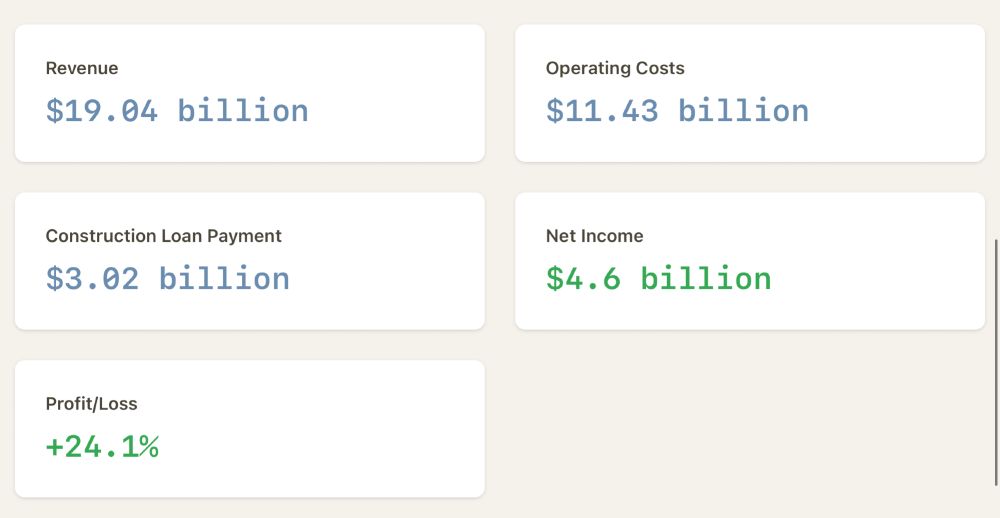 Revenue
\$19.04 billion

Operating Costs
\$11.43 billion

Construction Loan Payment
\$3.02 billion

Net Income
\$4.6 billion

Profit/Loss
+24.1%