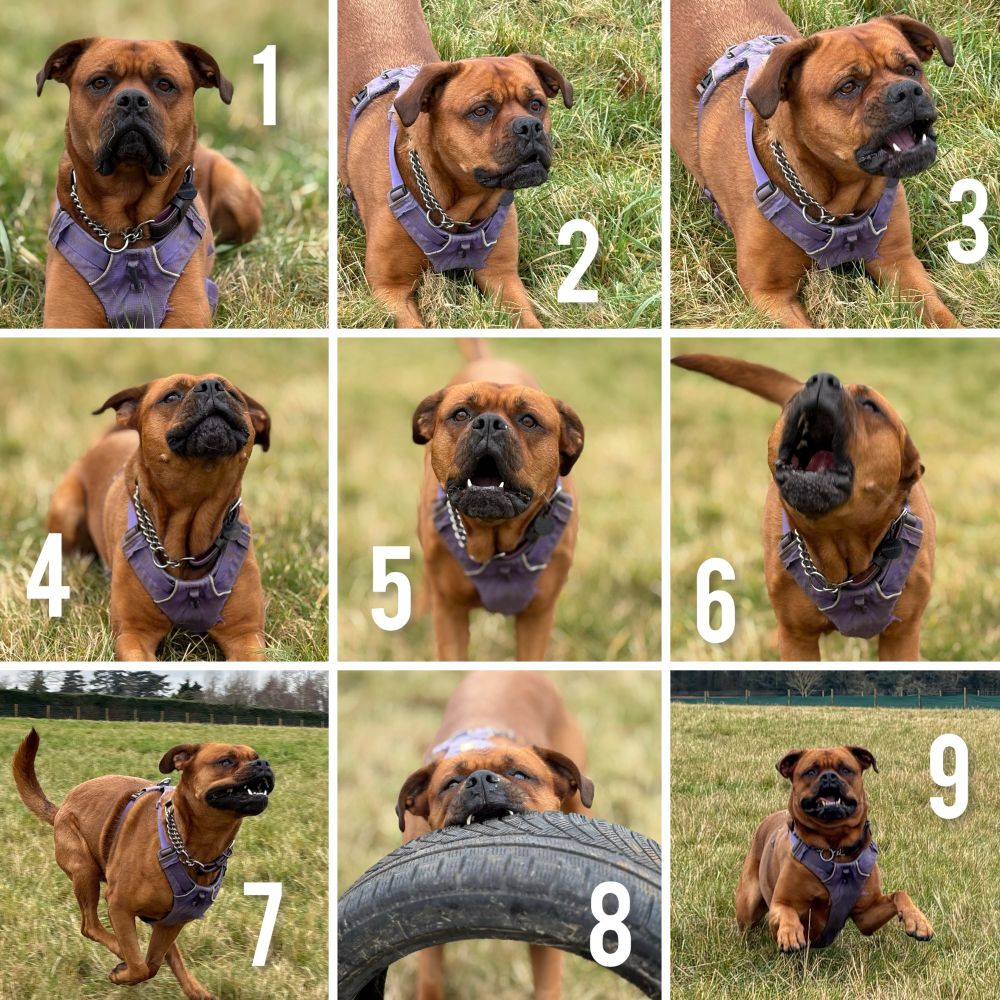 1

2

3

4

5

6

7

8

9