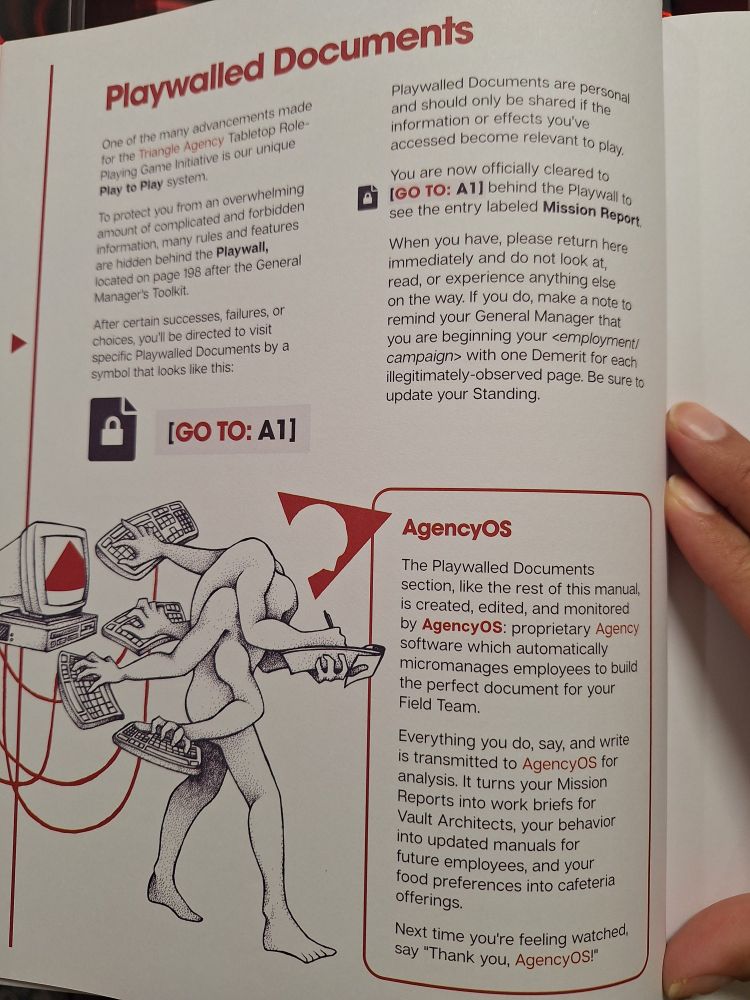 Playwalled Documents

One of the many advancements made for the Triangle Agency Tabletop Role-Playing Game Initiative is our unique Play to Play system.

To protect you from an overwhelming amount of complicated and forbidden information, many rules and features are hidden behind the Playwall, located on page 198 after the General Manager's Toolkit.

After certain successes, failures, or choices, you'll be directed to visit specific Playwalled Documents by a symbol that looks like this:

[GO TO: A1]

Playwalled Documents are personal and should only be shared if the information or effects you've accessed become relevant to play.

You are now officially cleared to [GO TO: A1] behind the Playwall to see the entry labeled Mission Report.

When you have, please return here immediately and do not look at, read, or experience anything else on the way. If you do, make a note to remind your General Manager that you are beginning your <employment/campaign> with one Demerit for each illegitimately-observed page. Be sure to update your Standing.

AgencyOS

The Playwalled Documents section, like the rest of this manual, is created, edited, and monitored by AgencyOS: proprietary Agency software which automatically micromanages employees to build the perfect document for your Field Team.

Everything you do, say, and write is transmitted to AgencyOS for analysis. It turns your Mission Reports into work briefs for Vault Architects, your behavior into updated manuals for future employees, and your food preferences into cafeteria offerings.

Next time you're feeling watched, say "Thank you, AgencyOS!"