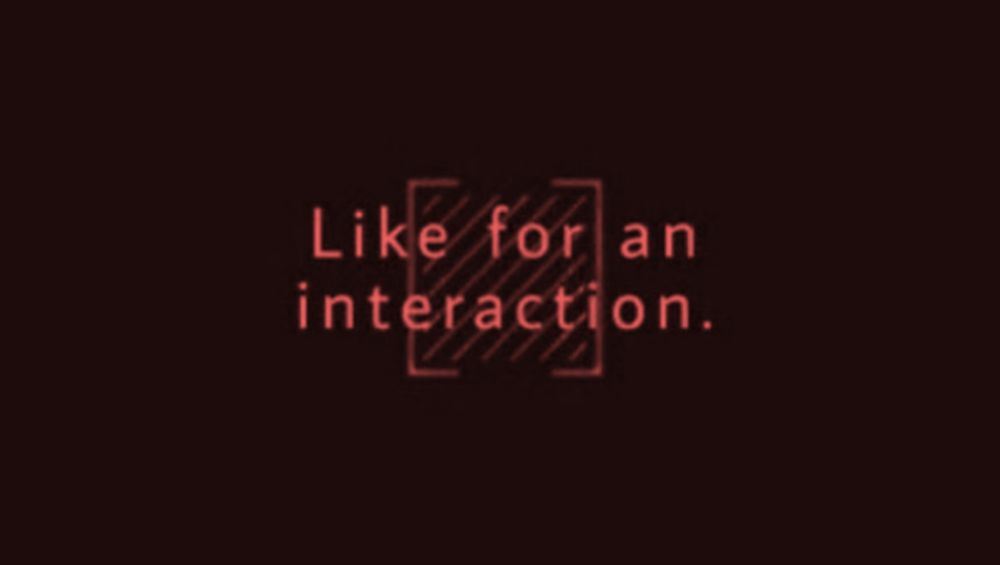 Like for an interaction.