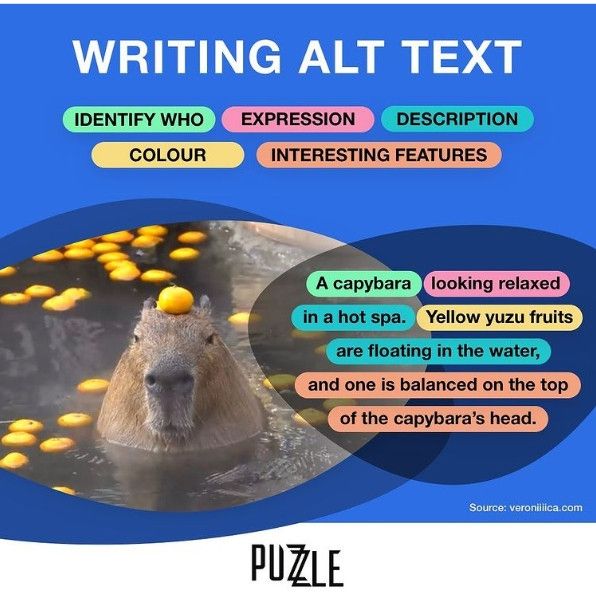 WRITING ALT TEXT

IDENTIFY WHO
EXPRESSION
DESCRIPTION
COLOUR
INTERESTING FEATURES

A capybara looking relaxed in a hot spa. Yellow yuzu fruits are floating in the water, and one is balanced on the top of the capybara's head.

Source: veroniiiica.com

PUZZLE