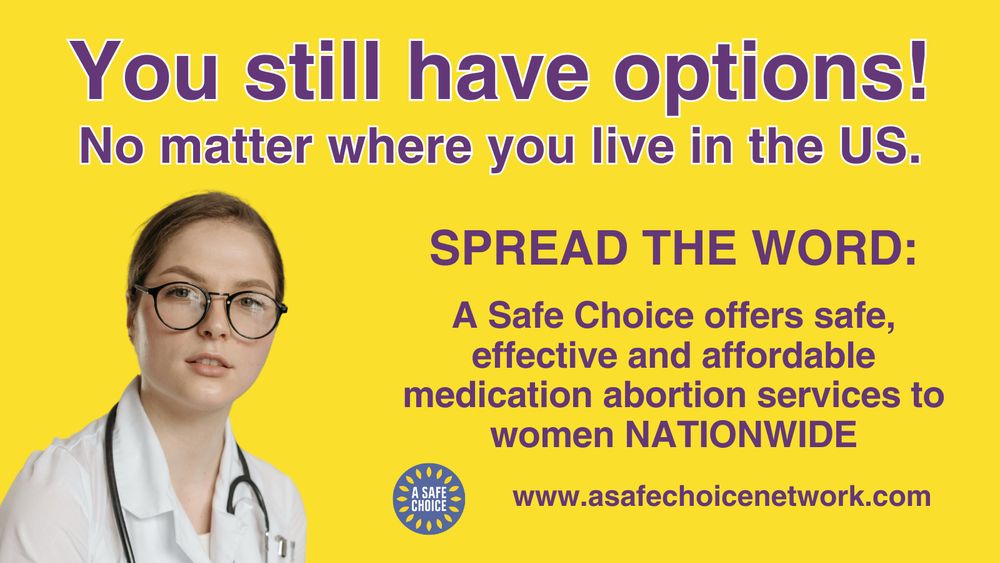 You still have options!
No matter where you live in the US.

SPREAD THE WORD:

A Safe Choice offers safe, effective and affordable medication abortion services to women NATIONWIDE

A SAFE CHOICE

www.asafechoicenetwork.com