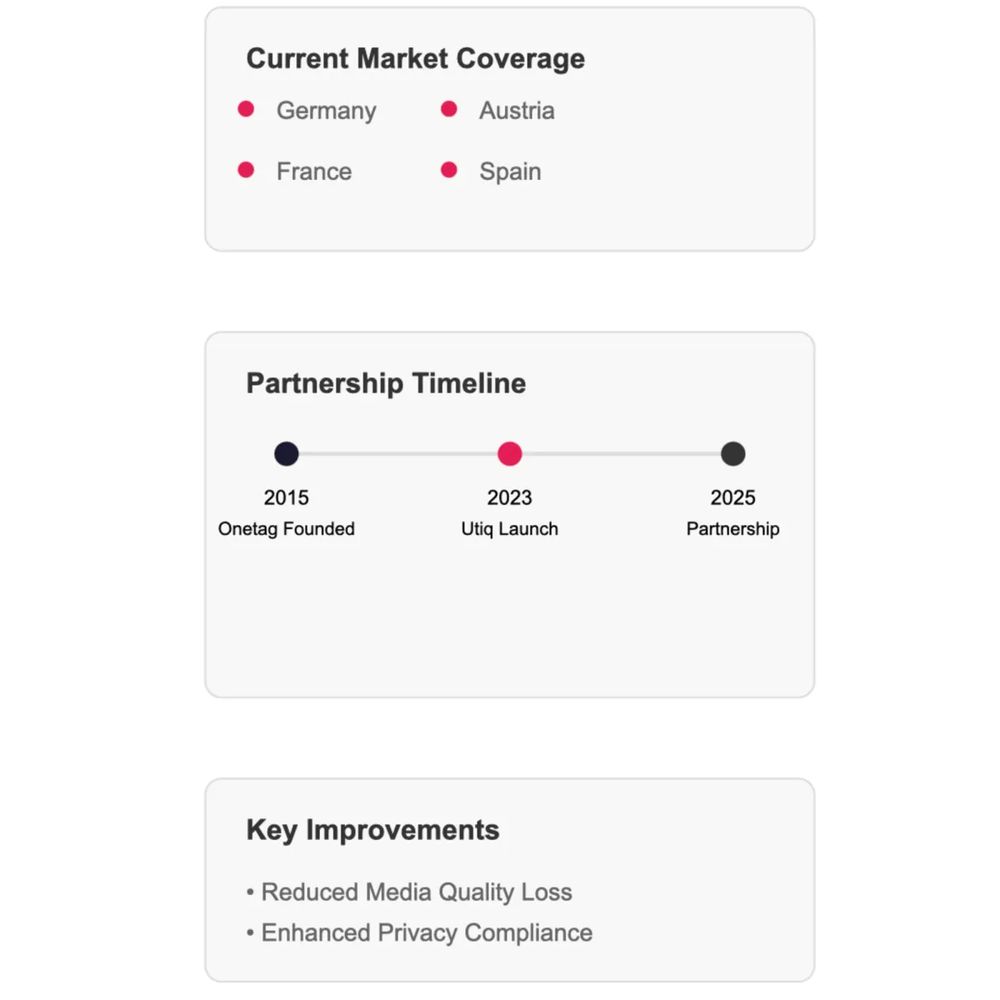 Current Market Coverage

Germany
Austria
France
Spain

Partnership Timeline

2015
Onetag Founded

2023
Utiq Launch

2025
Partnership

Key Improvements

• Reduced Media Quality Loss
• Enhanced Privacy Compliance